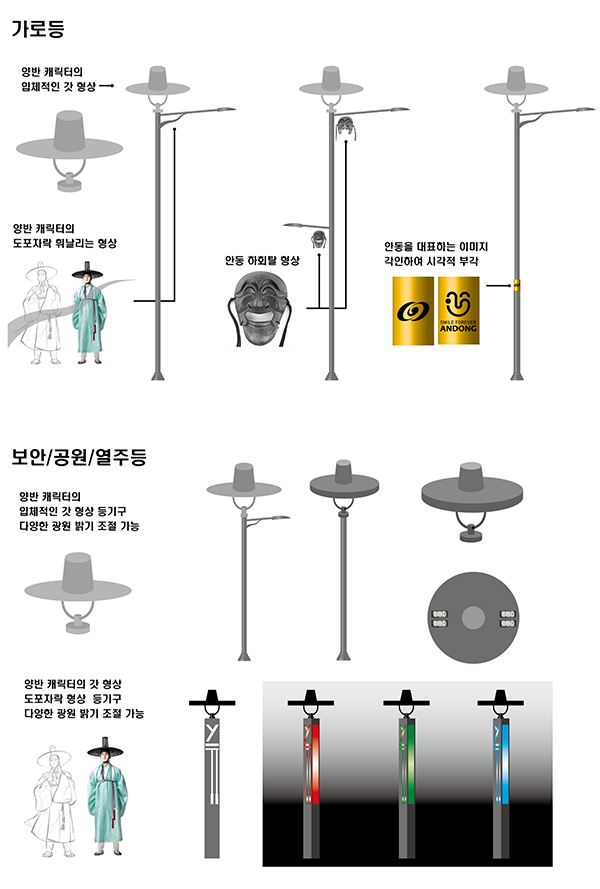 가로등

양반 캐릭터의 입체적인 갓 형상

양반 캐릭터의 도포자락 휘날리는 형상

안동 하회탈 형상

안동을 대표하는 이미지 각인하여 시각적 부각

SMILE FOREVER ANDONG

보안/공원/열주등

양반 캐릭터의 입체적인 갓 형상 등기구 다양한 광원 밝기 조절 가능

양반 캐릭터의 갓 형상 도포자락 형상 등기구 다양한 광원 밝기 조절 가능